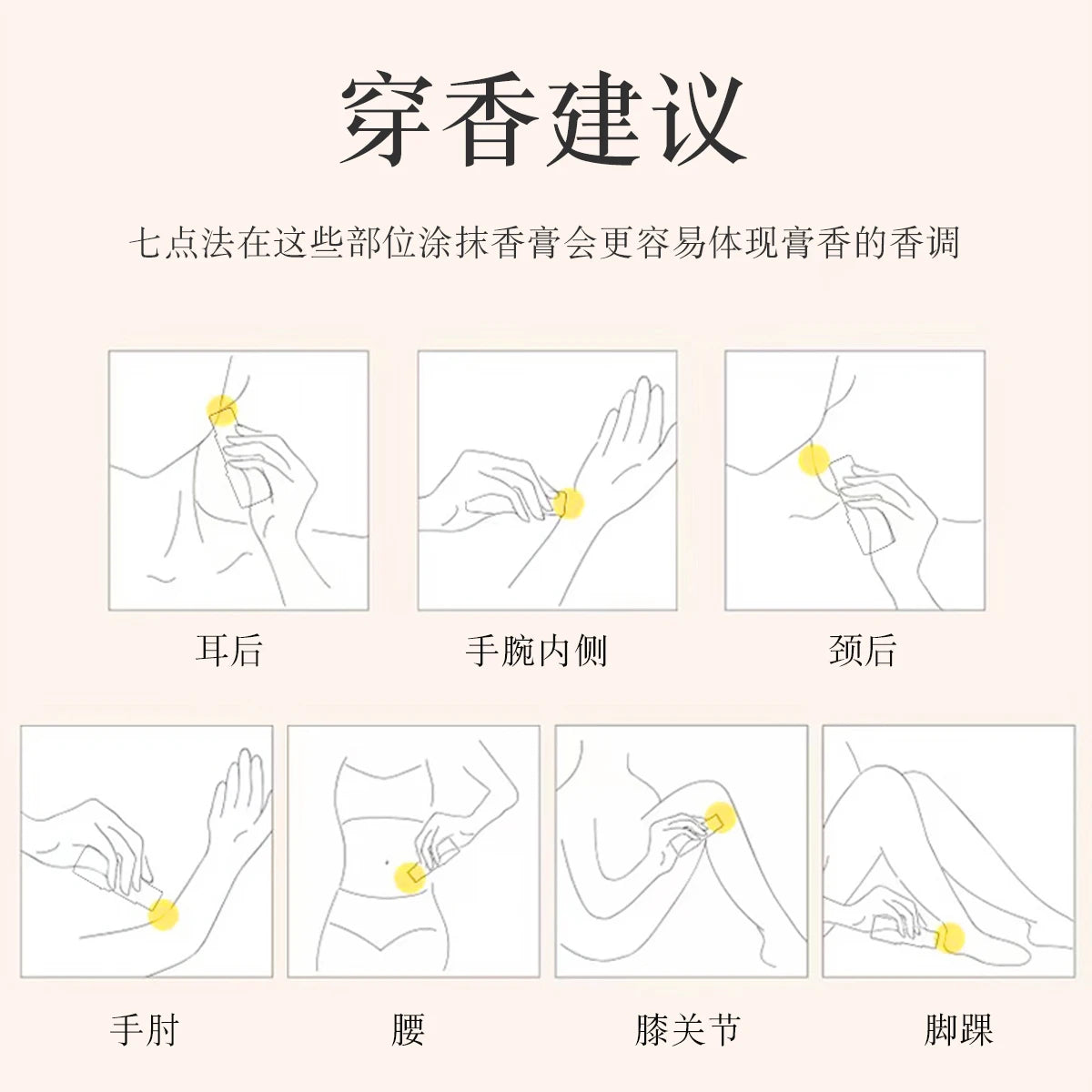 穿香建议

七点法在这些部位涂抹香膏会更容易体现膏香的香调

耳后

手腕内侧

颈后

手肘

腰

膝关节

脚踝